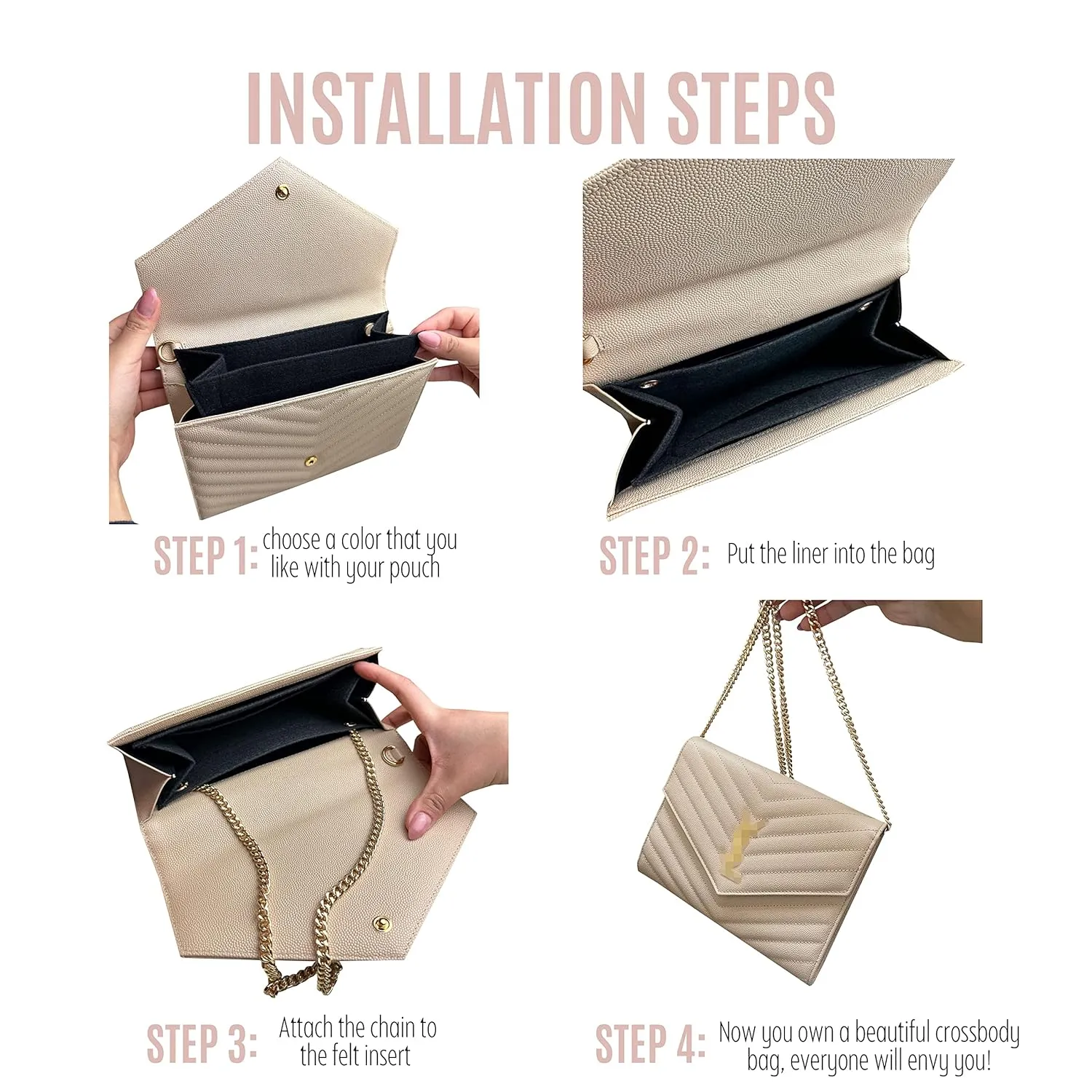 INSTALLATION STEPS

STEP 1: choose a color that you like with your pouch

STEP 2: Put the liner into the bag

STEP 3: Attach the chain to the felt insert

STEP 4: Now you own a beautiful crossbody bag, everyone will envy you!